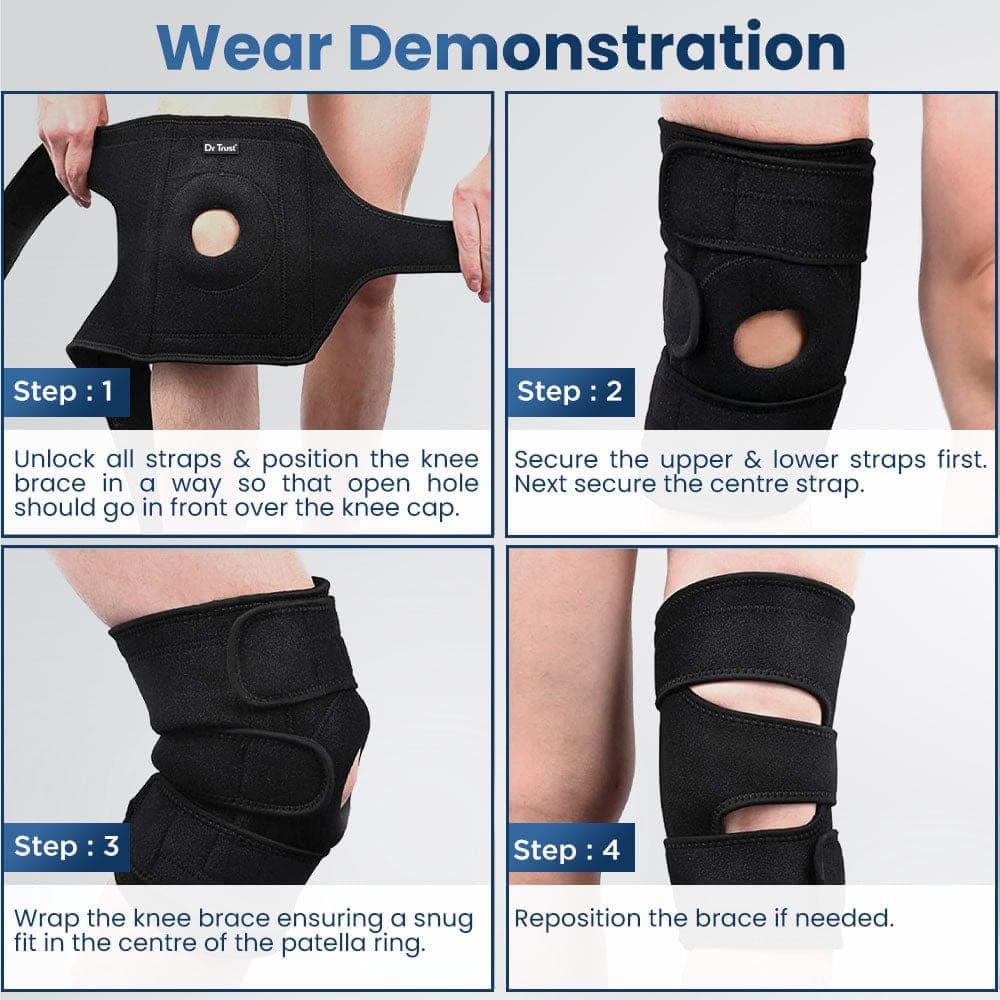 Wear Demonstration

Dr Trust

Step : 1

Unlock all straps & position the knee brace in a way so that open hole should go in front over the knee cap.

Step : 2

Secure the upper & lower straps first. Next secure the centre strap.

Step : 3

Wrap the knee brace ensuring a snug fit in the centre of the patella ring.

Step : 4

Reposition the brace if needed.