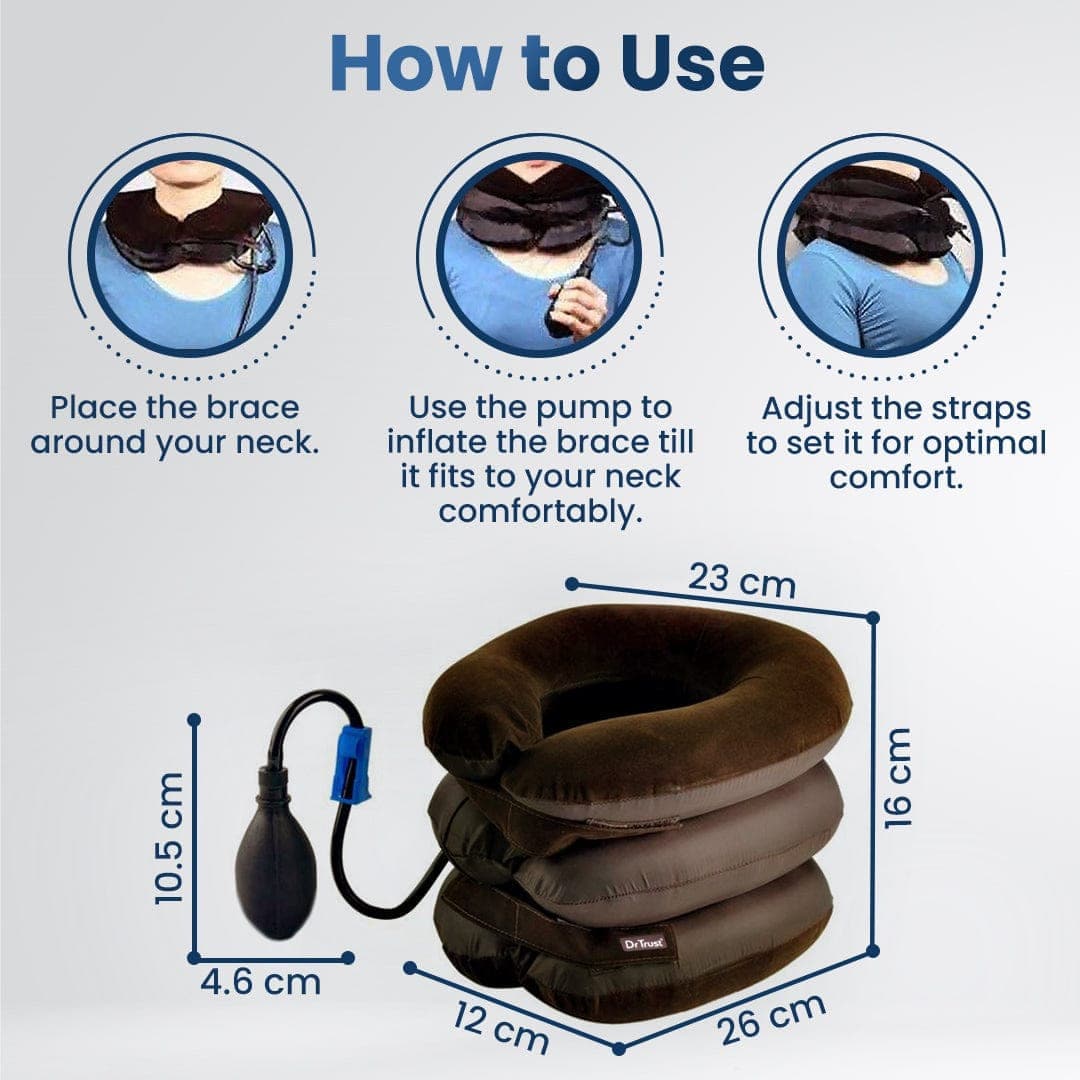 How to Use

Place the brace around your neck.

Use the pump to inflate the brace till it fits to your neck comfortably.

Adjust the straps to set it for optimal comfort.

23 cm

16 cm

10.5 cm

4.6 cm

12 cm

26 cm

Dr Trust