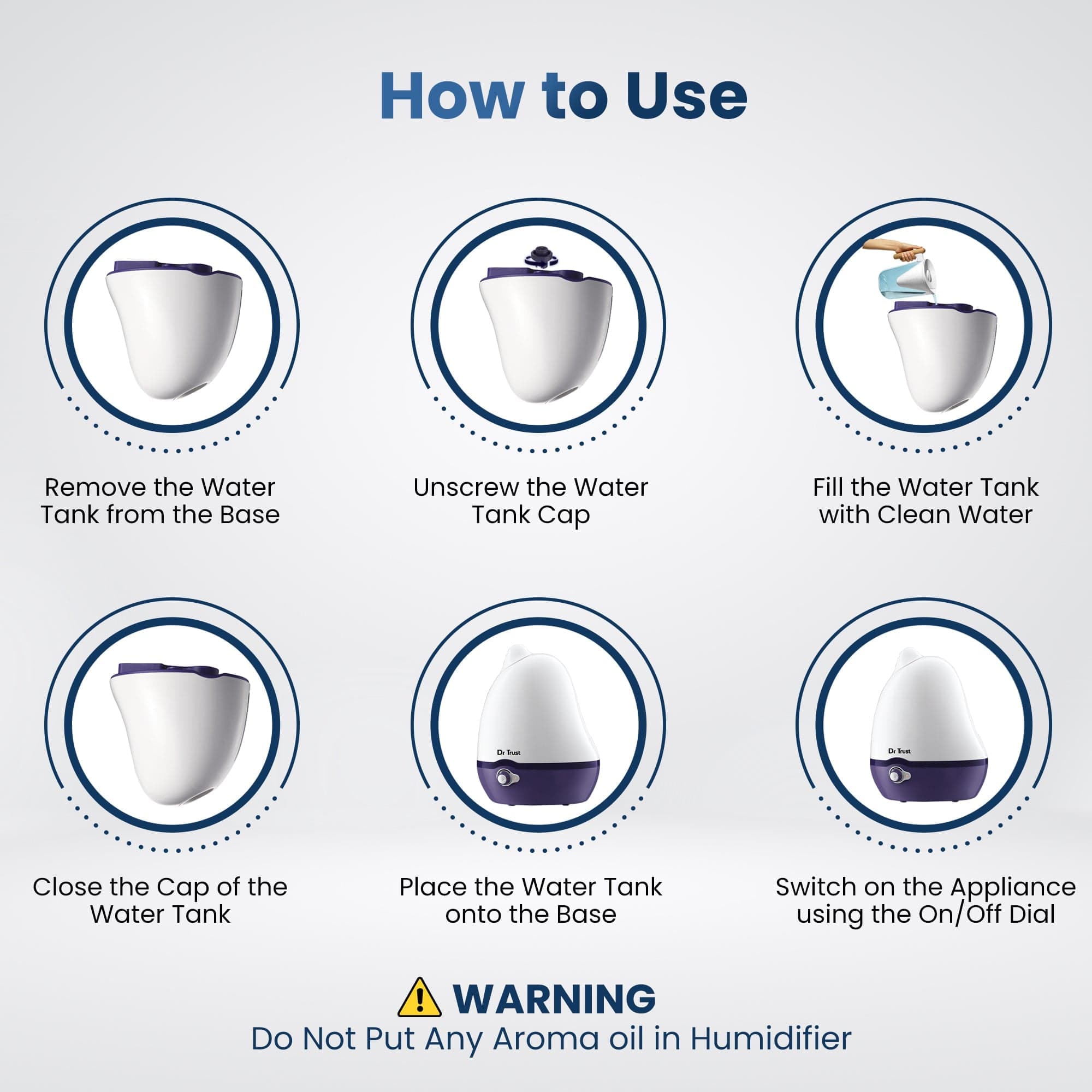 How to Use

Remove the Water Tank from the Base

Unscrew the Water Tank Cap

Fill the Water Tank with Clean Water

Close the Cap of the Water Tank

Dr Trust

Place the Water Tank onto the Base

Dr Trust

Switch on the Appliance using the On/Off Dial

WARNING
Do Not Put Any Aroma oil in Humidifier