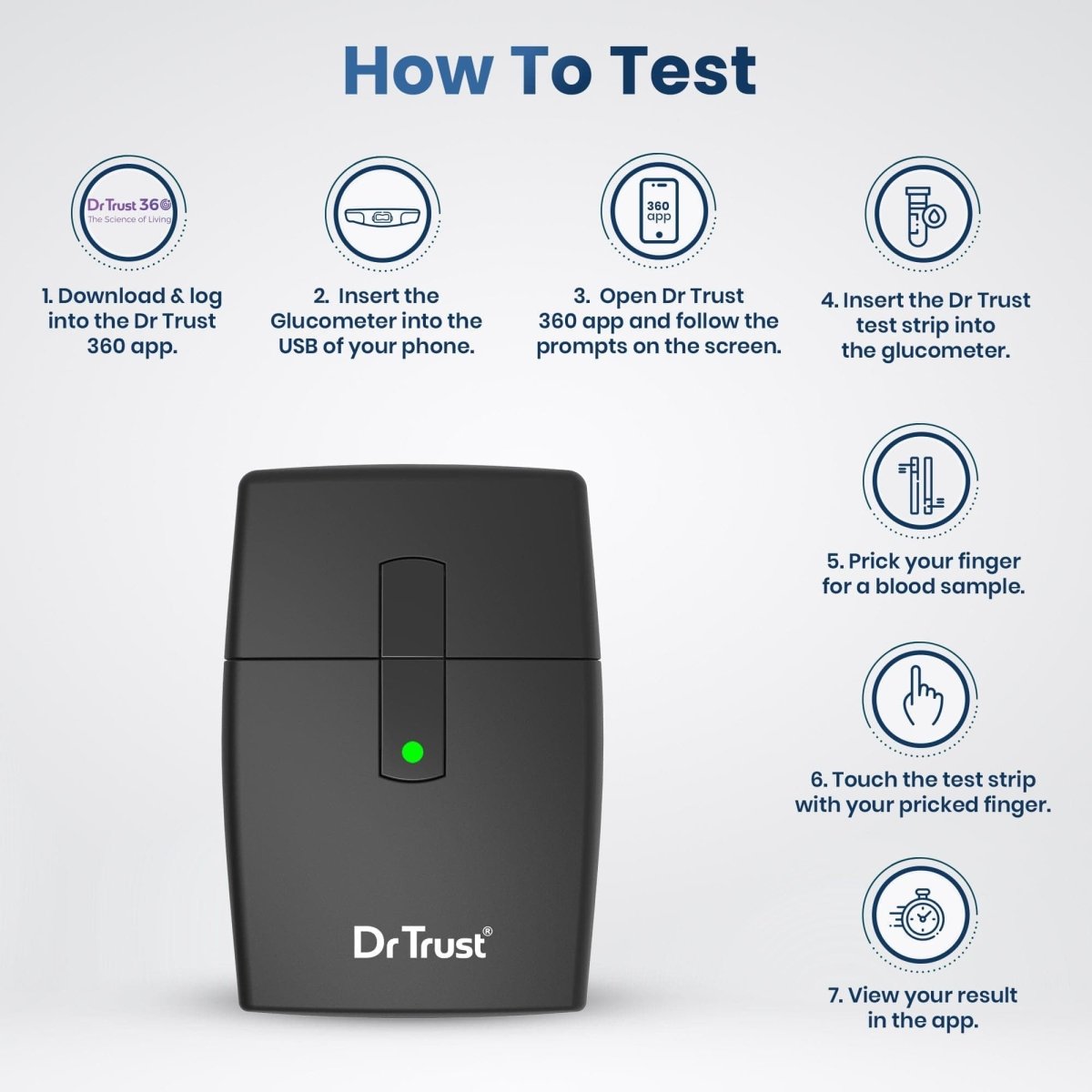 How To Test

Dr Trust 360
The Science of Living

1. Download & log into the Dr Trust 360 app.

2. Insert the Glucometer into the USB of your phone.

360 app

3. Open Dr Trust 360 app and follow the prompts on the screen.

4. Insert the Dr Trust test strip into the glucometer.

5. Prick your finger for a blood sample.

6. Touch the test strip with your pricked finger.

7. View your result in the app.

Dr Trust®