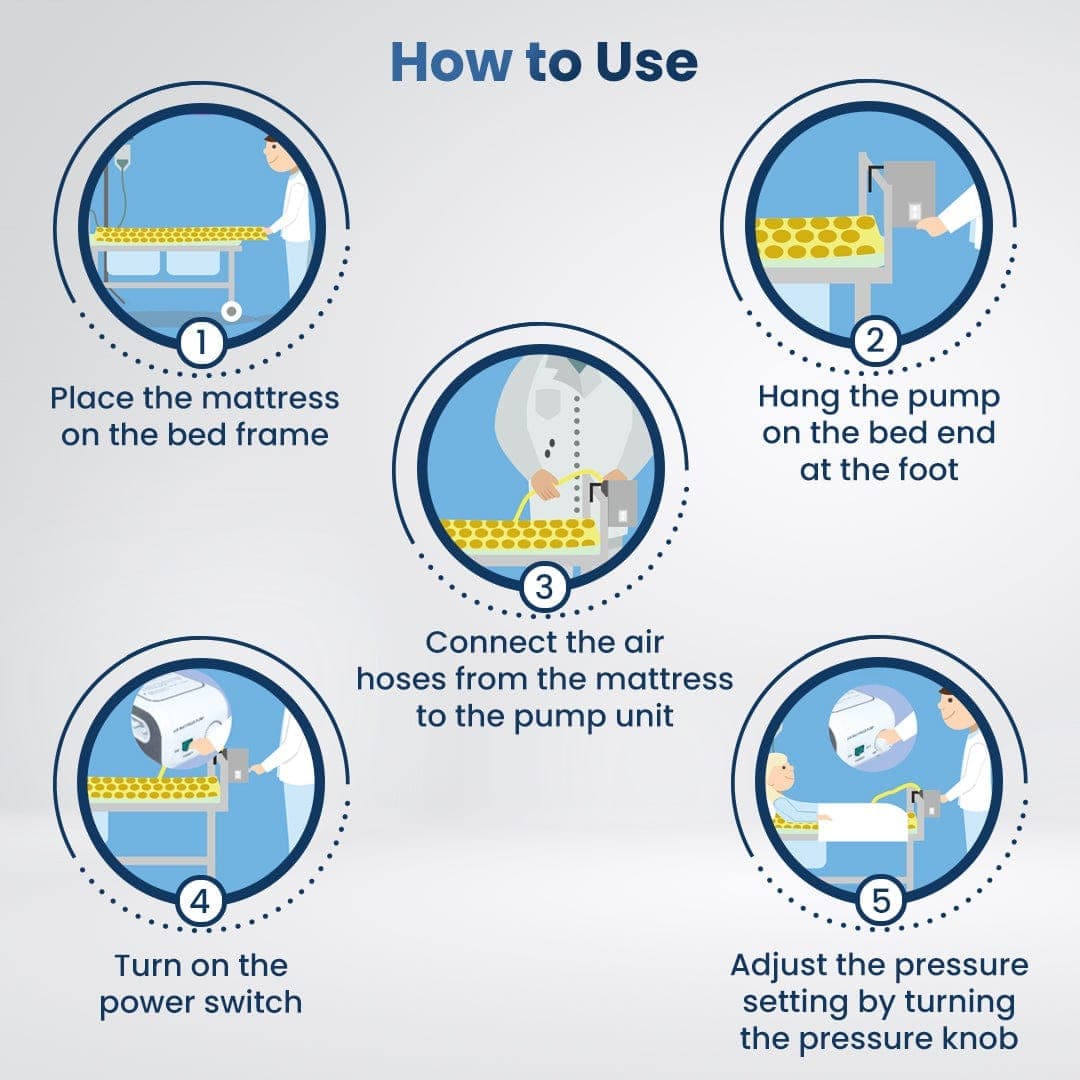 How to Use

1
Place the mattress on the bed frame

2
Hang the pump on the bed end at the foot

3
Connect the air hoses from the mattress to the pump unit

4
Turn on the power switch

5
Adjust the pressure setting by turning the pressure knob