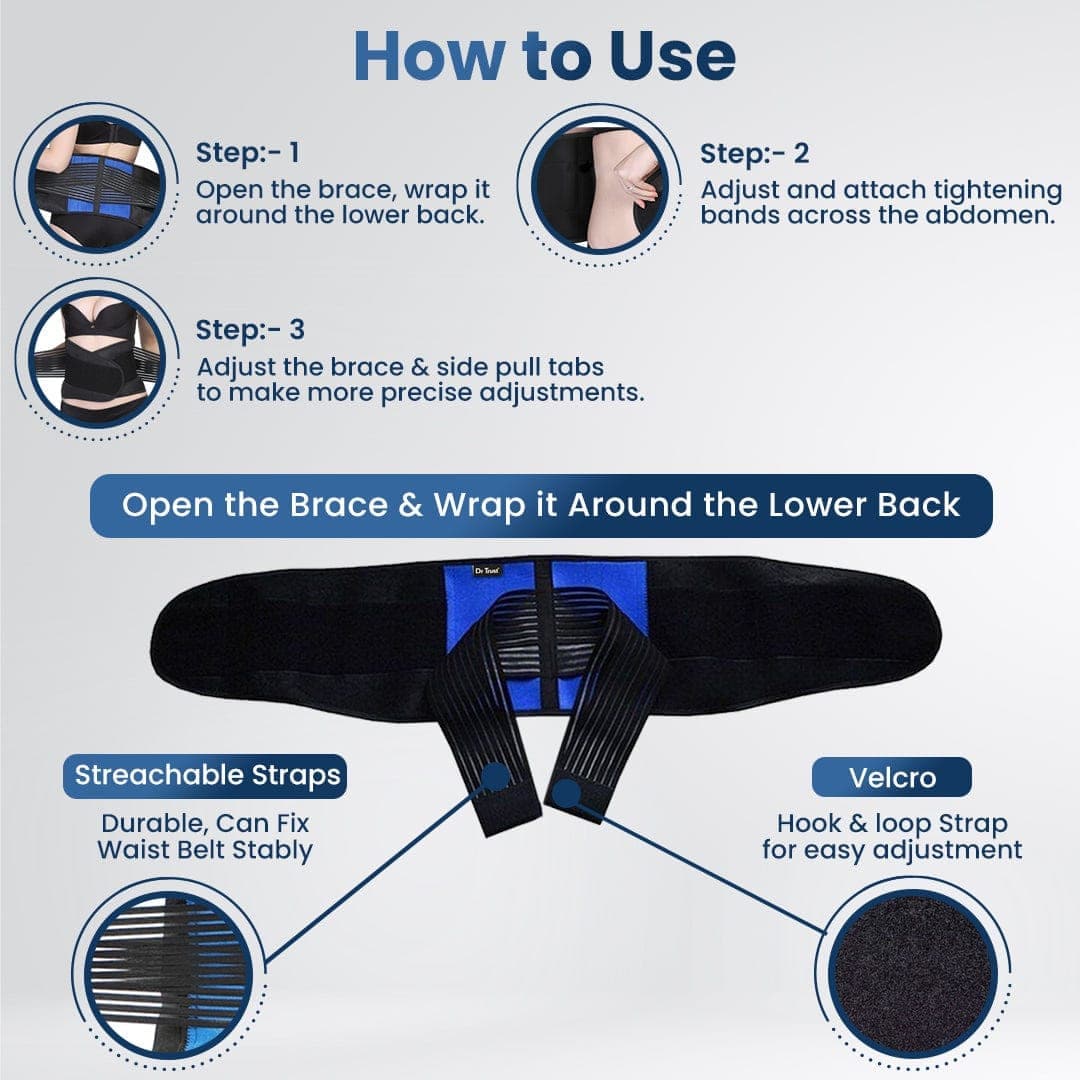 How to Use

Step:- 1
Open the brace, wrap it around the lower back.

Step:- 2
Adjust and attach tightening bands across the abdomen.

Step:- 3
Adjust the brace & side pull tabs to make more precise adjustments.

Open the Brace & Wrap it Around the Lower Back

Dr Trust

Streachable Straps
Durable, Can Fix Waist Belt Stably

Velcro
Hook & loop Strap for easy adjustment