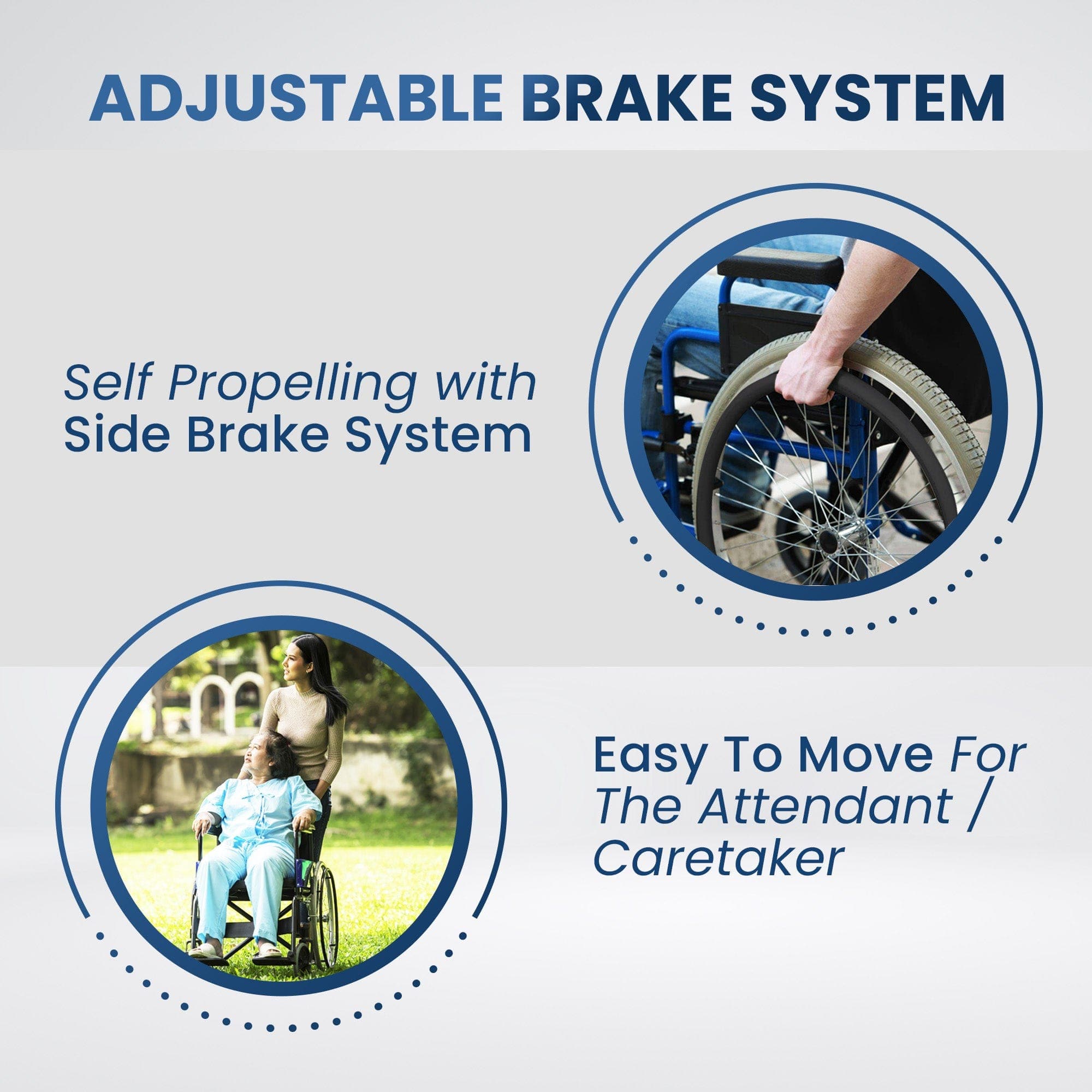 ADJUSTABLE BRAKE SYSTEM

Self Propelling with Side Brake System

Easy To Move For The Attendant / Caretaker