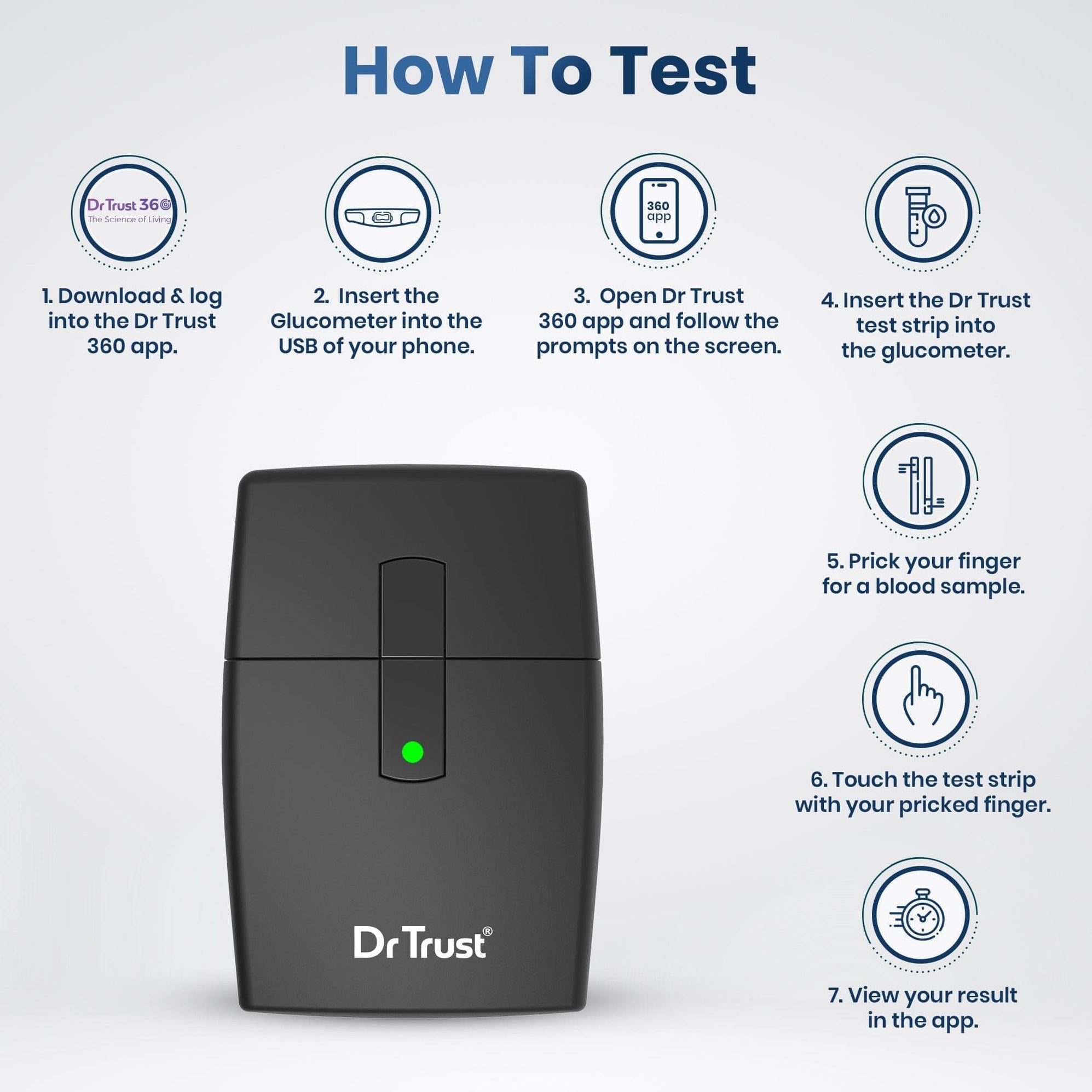 How To Test

Dr Trust 360
The Science of Living

1. Download & log into the Dr Trust 360 app.

2. Insert the Glucometer into the USB of your phone.

360 app

3. Open Dr Trust 360 app and follow the prompts on the screen.

4. Insert the Dr Trust test strip into the glucometer.

5. Prick your finger for a blood sample.

6. Touch the test strip with your pricked finger.

7. View your result in the app.

Dr Trust®