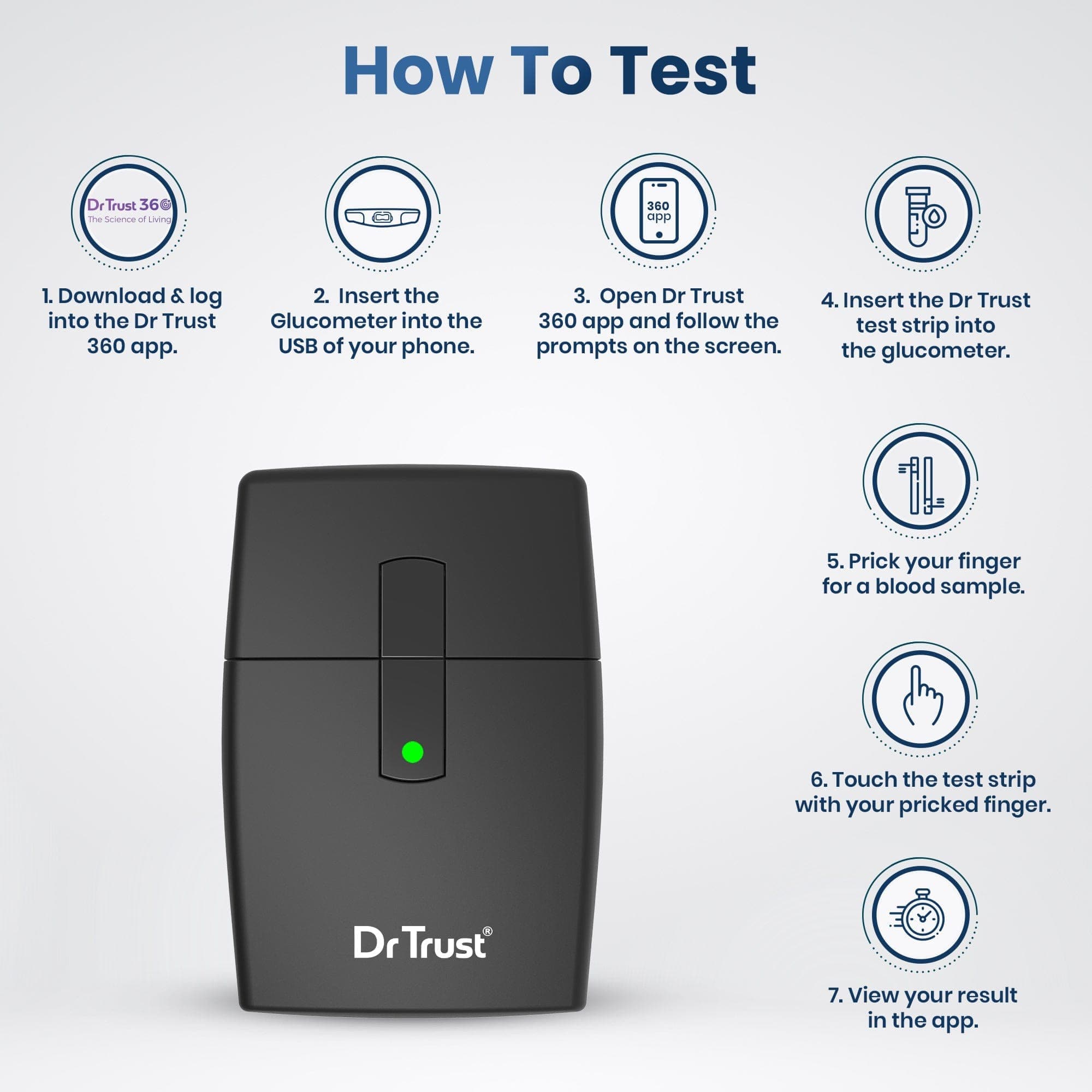 How To Test

Dr Trust 360
The Science of Living

1. Download & log into the Dr Trust 360 app.

2. Insert the Glucometer into the USB of your phone.

360 app

3. Open Dr Trust 360 app and follow the prompts on the screen.

4. Insert the Dr Trust test strip into the glucometer.

5. Prick your finger for a blood sample.

6. Touch the test strip with your pricked finger.

7. View your result in the app.

Dr Trust®