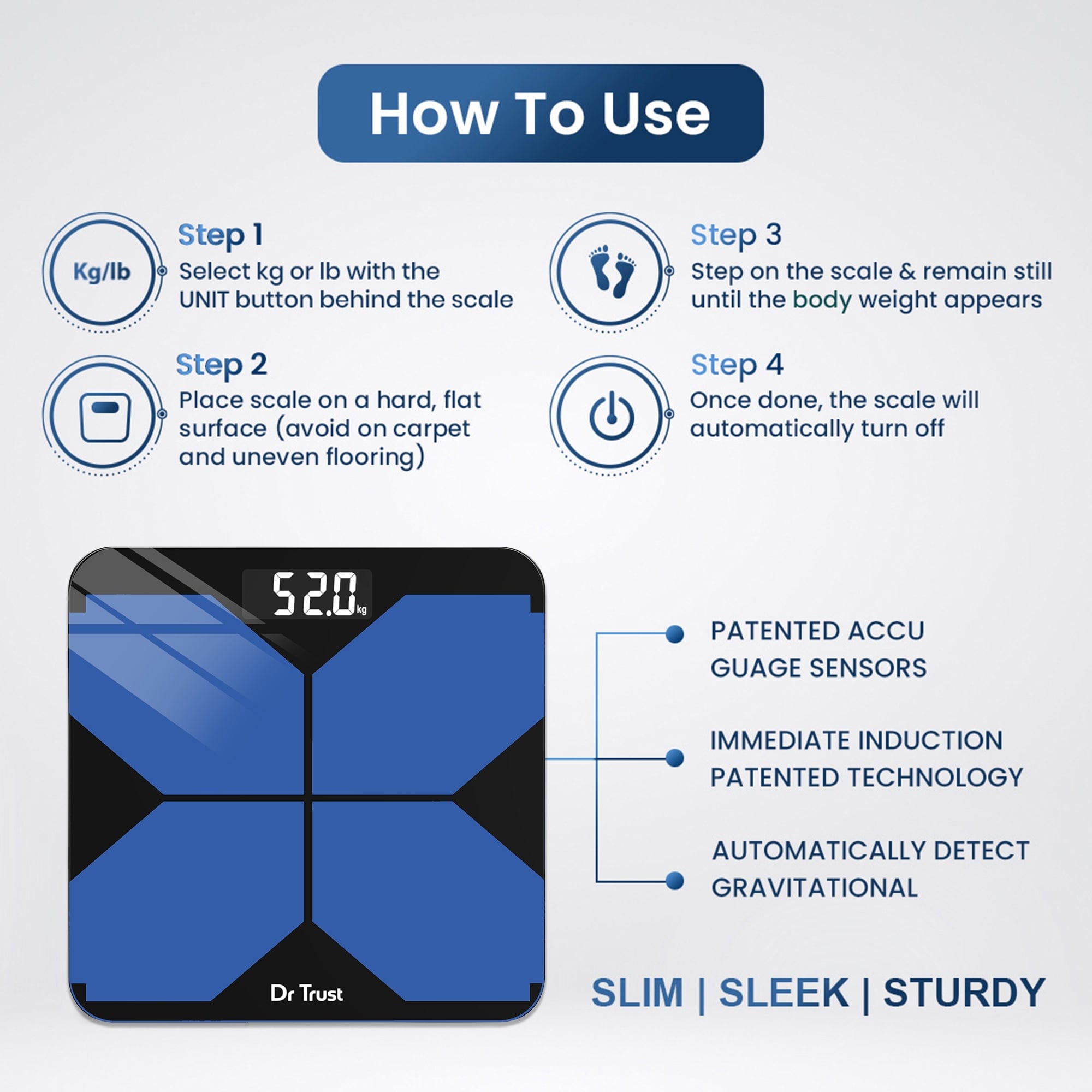 How To Use

Kg/lb

Step 1
Select kg or lb with the UNIT button behind the scale

Step 2
Place scale on a hard, flat surface (avoid on carpet and uneven flooring)

Step 3
Step on the scale & remain still until the body weight appears

Step 4
Once done, the scale will automatically turn off

52.0 kg

Dr Trust

PATENTED ACCU GUAGE SENSORS

IMMEDIATE INDUCTION PATENTED TECHNOLOGY

AUTOMATICALLY DETECT GRAVITATIONAL

SLIM | SLEEK | STURDY