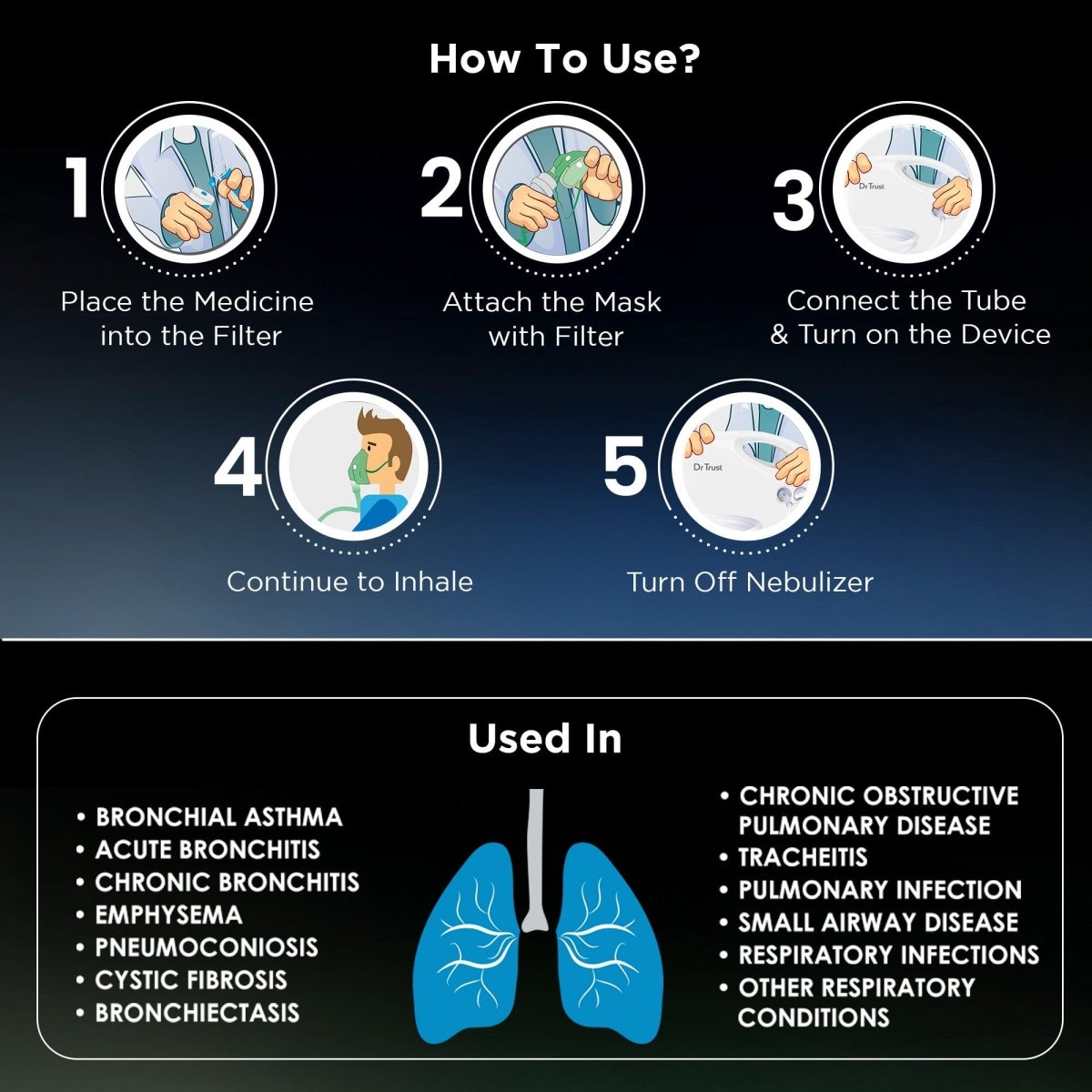 How To Use?

1
Place the Medicine into the Filter

2
Attach the Mask with Filter

3
Dr Trust
Connect the Tube & Turn on the Device

4
Continue to Inhale

5
Dr Trust
Turn Off Nebulizer

Used In

• BRONCHIAL ASTHMA
• ACUTE BRONCHITIS
• CHRONIC BRONCHITIS
• EMPHYSEMA
• PNEUMOCONIOSIS
• CYSTIC FIBROSIS
• BRONCHIECTASIS

• CHRONIC OBSTRUCTIVE PULMONARY DISEASE
• TRACHEITIS
• PULMONARY INFECTION
• SMALL AIRWAY DISEASE
• RESPIRATORY INFECTIONS
• OTHER RESPIRATORY CONDITIONS