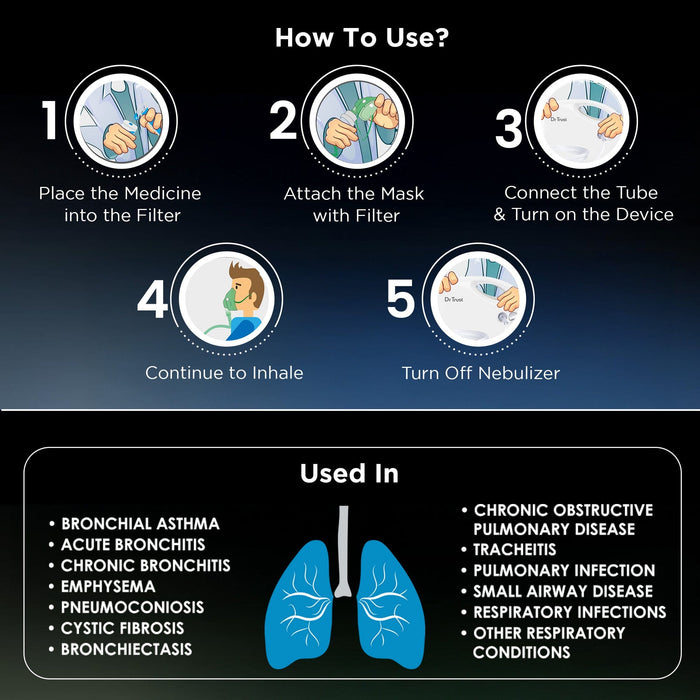 How To Use?

1 Place the Medicine into the Filter

2 Attach the Mask with Filter

3 Dr Trust Connect the Tube & Turn on the Device

4 Continue to Inhale

5 Dr Trust Turn Off Nebulizer

Used In

• BRONCHIAL ASTHMA
• ACUTE BRONCHITIS
• CHRONIC BRONCHITIS
• EMPHYSEMA
• PNEUMOCONIOSIS
• CYSTIC FIBROSIS
• BRONCHIECTASIS

• CHRONIC OBSTRUCTIVE PULMONARY DISEASE
• TRACHEITIS
• PULMONARY INFECTION
• SMALL AIRWAY DISEASE
• RESPIRATORY INFECTIONS
• OTHER RESPIRATORY CONDITIONS