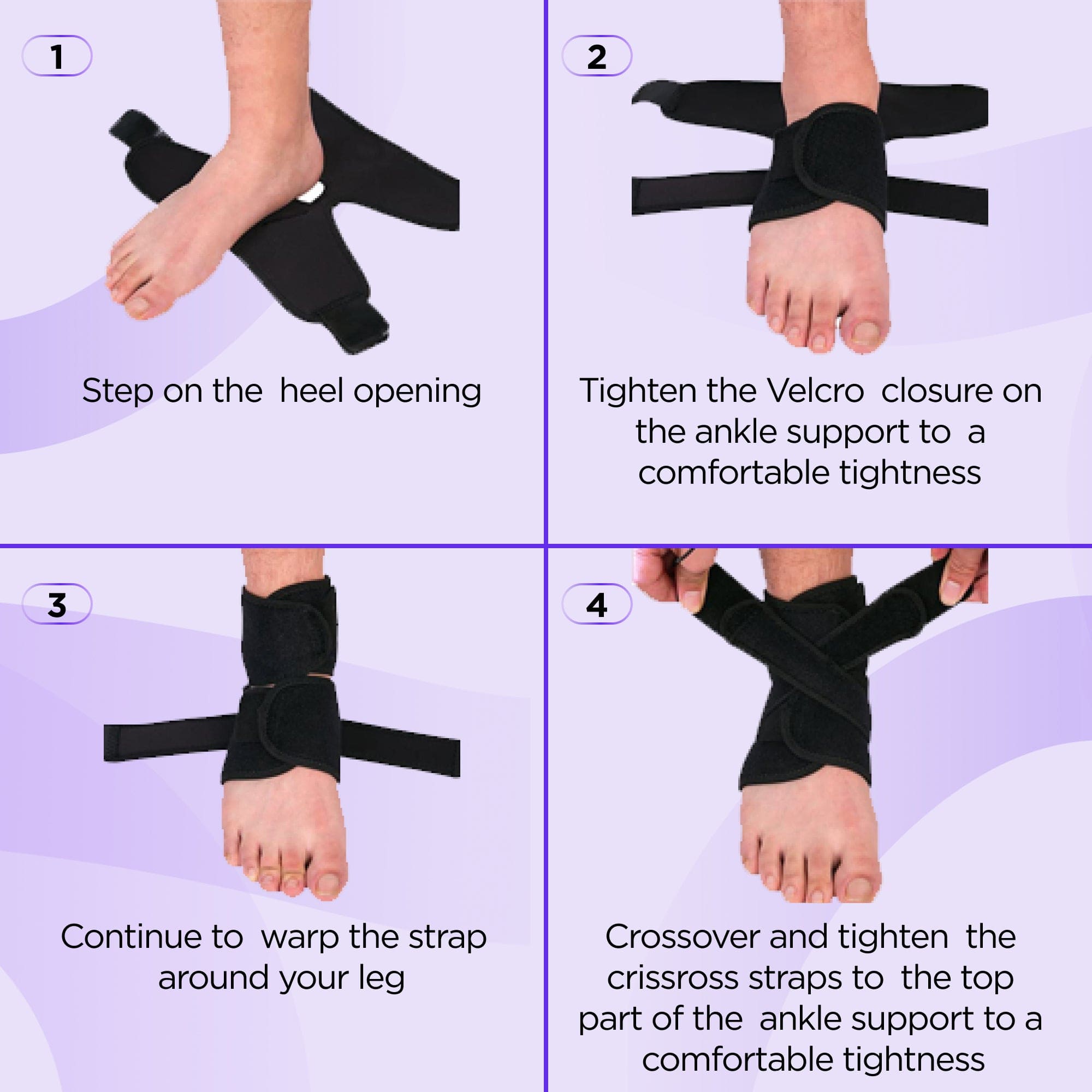 1

Step on the heel opening

2

Tighten the Velcro closure on the ankle support to a comfortable tightness

3

Continue to warp the strap around your leg

4

Crossover and tighten the crissross straps to the top part of the ankle support to a comfortable tightness