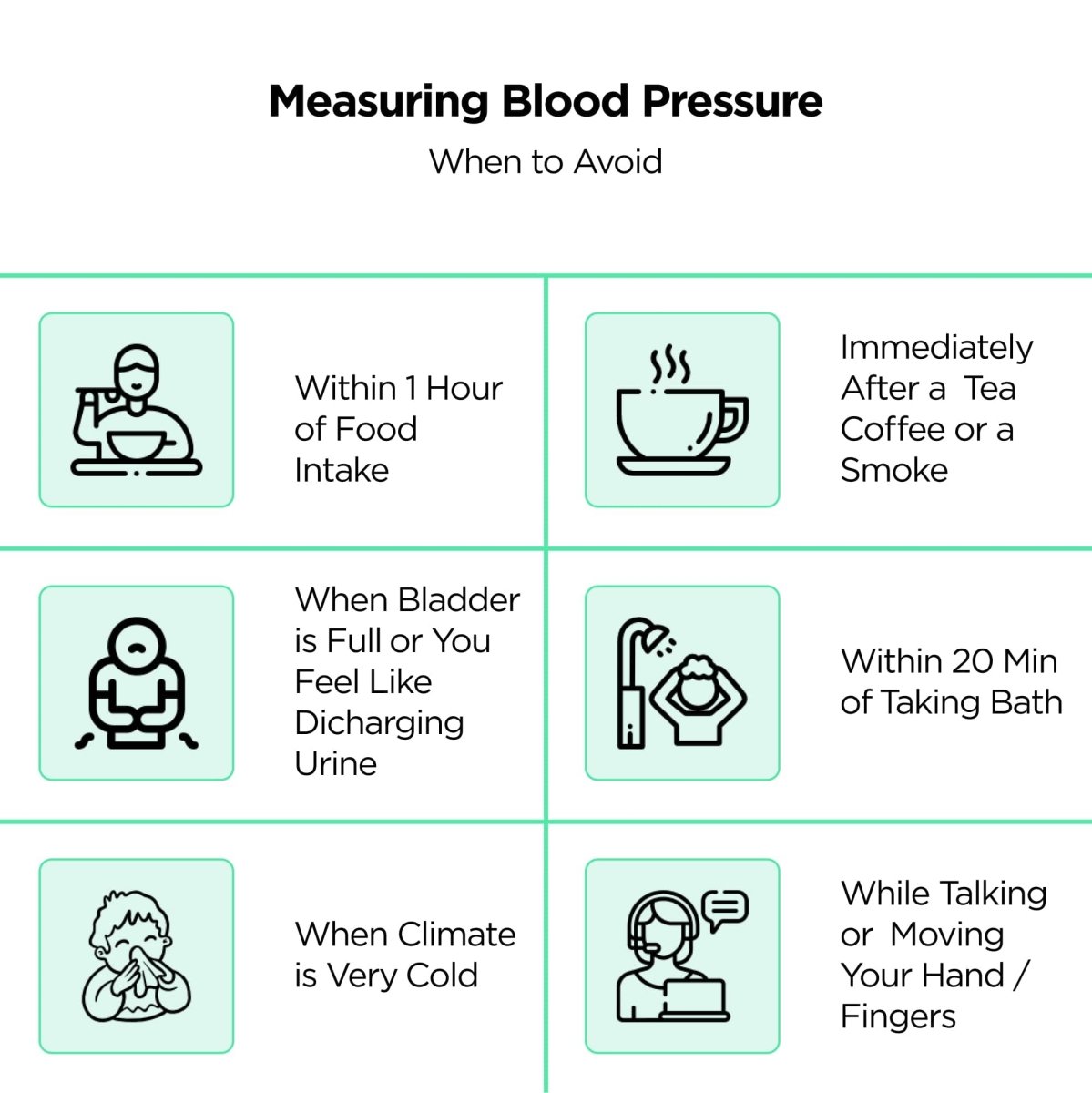 Measuring Blood Pressure

When to Avoid

Within 1 Hour of Food Intake

Immediately After a Tea Coffee or a Smoke

When Bladder is Full or You Feel Like Dicharging Urine

Within 20 Min of Taking Bath

When Climate is Very Cold

While Talking or Moving Your Hand / Fingers