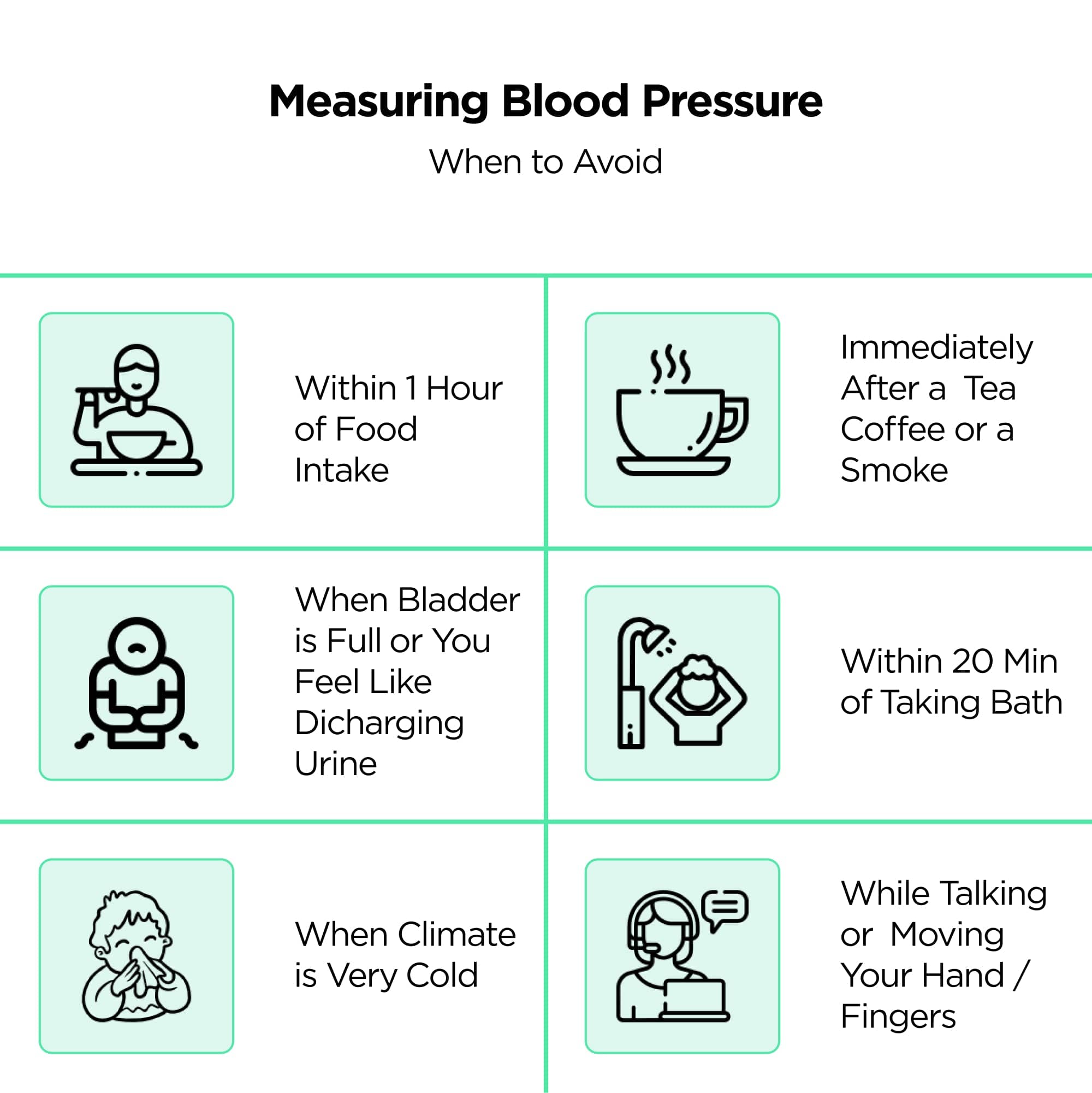 Measuring Blood Pressure

When to Avoid

Within 1 Hour of Food Intake

Immediately After a Tea Coffee or a Smoke

When Bladder is Full or You Feel Like Dicharging Urine

Within 20 Min of Taking Bath

When Climate is Very Cold

While Talking or Moving Your Hand / Fingers