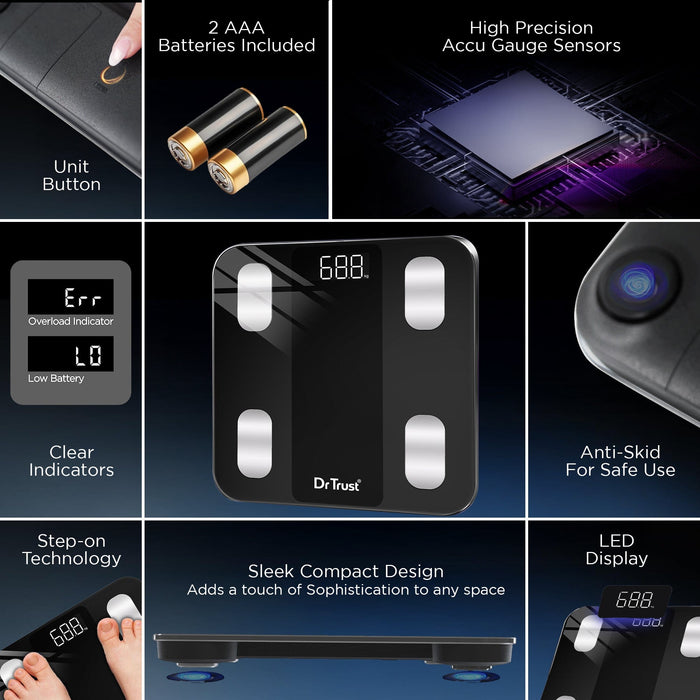 Unit Button

2 AAA Batteries Included

High Precision Accu Gauge Sensors

Err
Overload Indicator

LO
Low Battery

Clear Indicators

688

DrTrust

Anti-Skid For Safe Use

Step-on Technology

688

Sleek Compact Design
Adds a touch of Sophistication to any space

LED Display

688