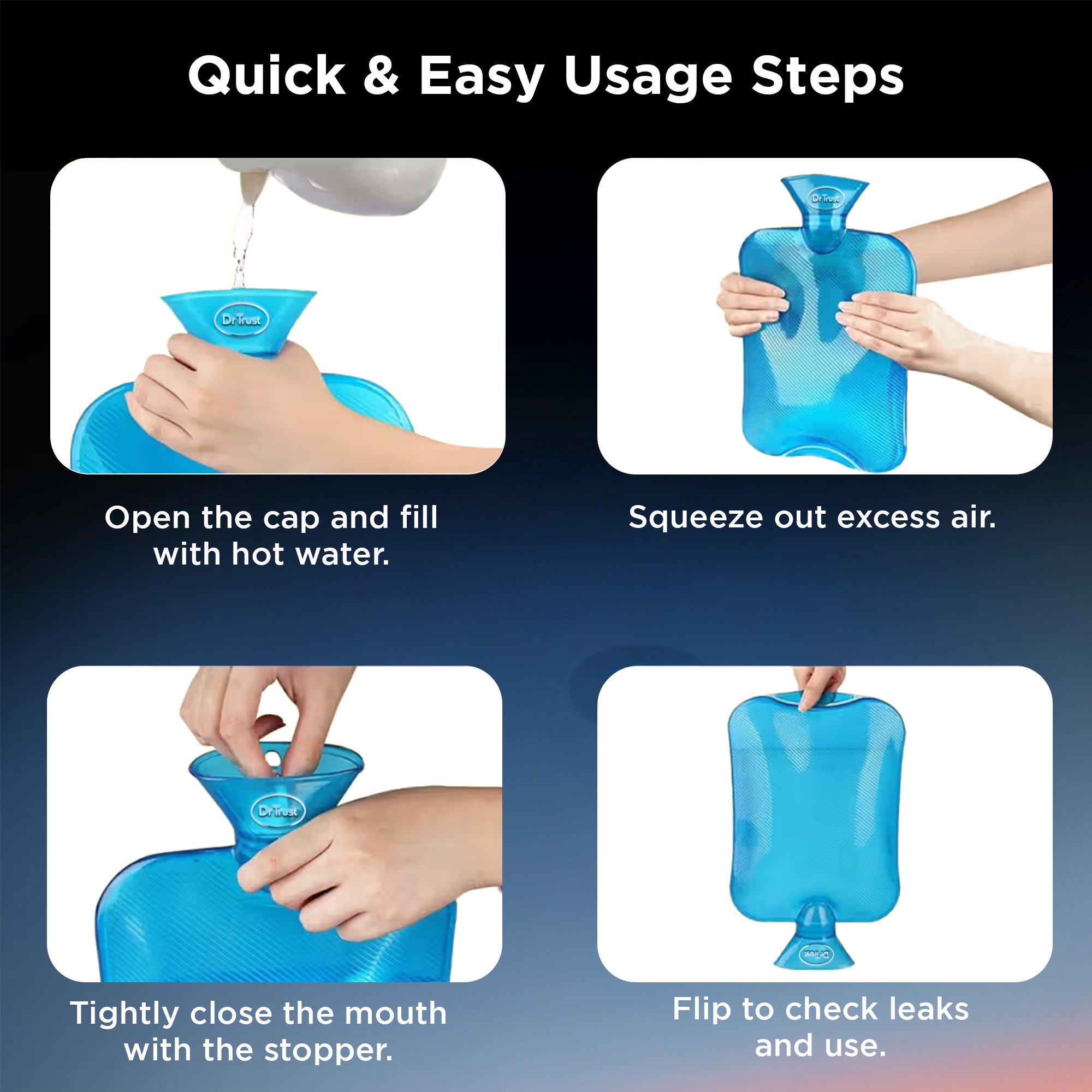 Quick & Easy Usage Steps

Dr Trust

Open the cap and fill with hot water.

Dr Trust

Squeeze out excess air.

Dr Trust

Tightly close the mouth with the stopper.

Dr Trust

Flip to check leaks and use.