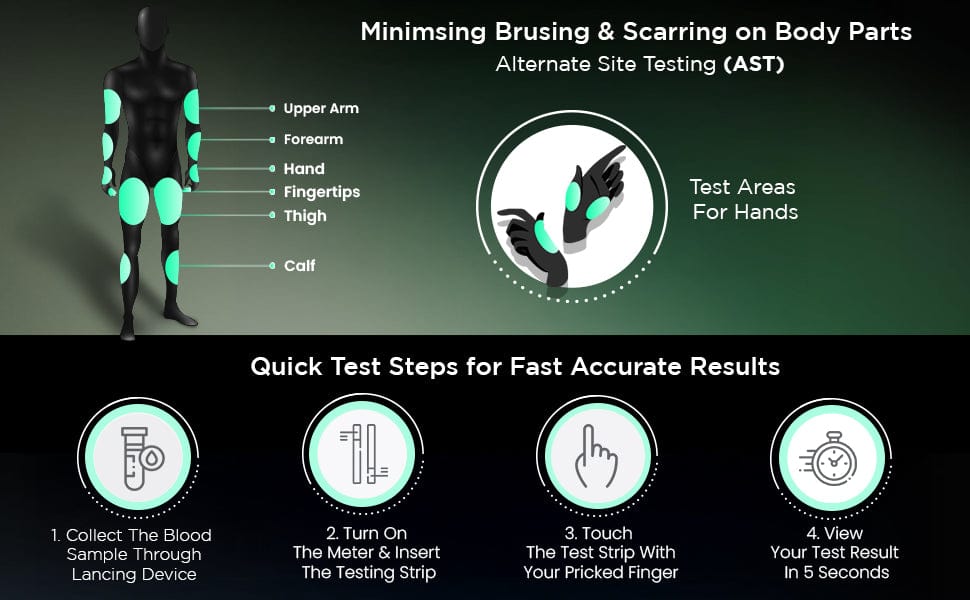 Minimsing Brusing & Scarring on Body Parts
Alternate Site Testing (AST)

Upper Arm
Forearm
Hand
Fingertips
Thigh
Calf

Test Areas For Hands

Quick Test Steps for Fast Accurate Results

1. Collect The Blood Sample Through Lancing Device

2. Turn On The Meter & Insert The Testing Strip

3. Touch The Test Strip With Your Pricked Finger

4. View Your Test Result In 5 Seconds