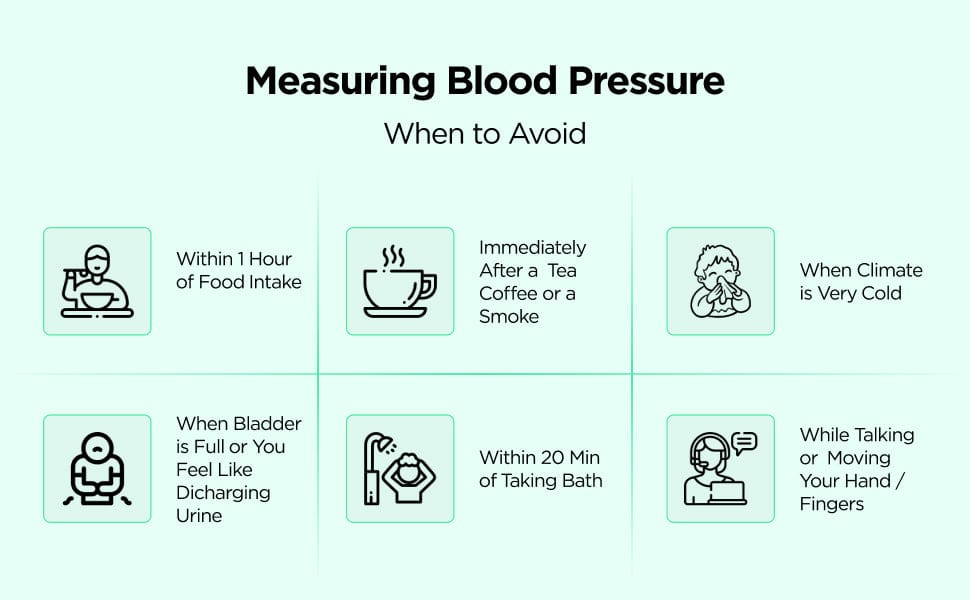 Measuring Blood Pressure

When to Avoid

Within 1 Hour of Food Intake

Immediately After a Tea Coffee or a Smoke

When Climate is Very Cold

When Bladder is Full or You Feel Like Dicharging Urine

Within 20 Min of Taking Bath

While Talking or Moving Your Hand / Fingers