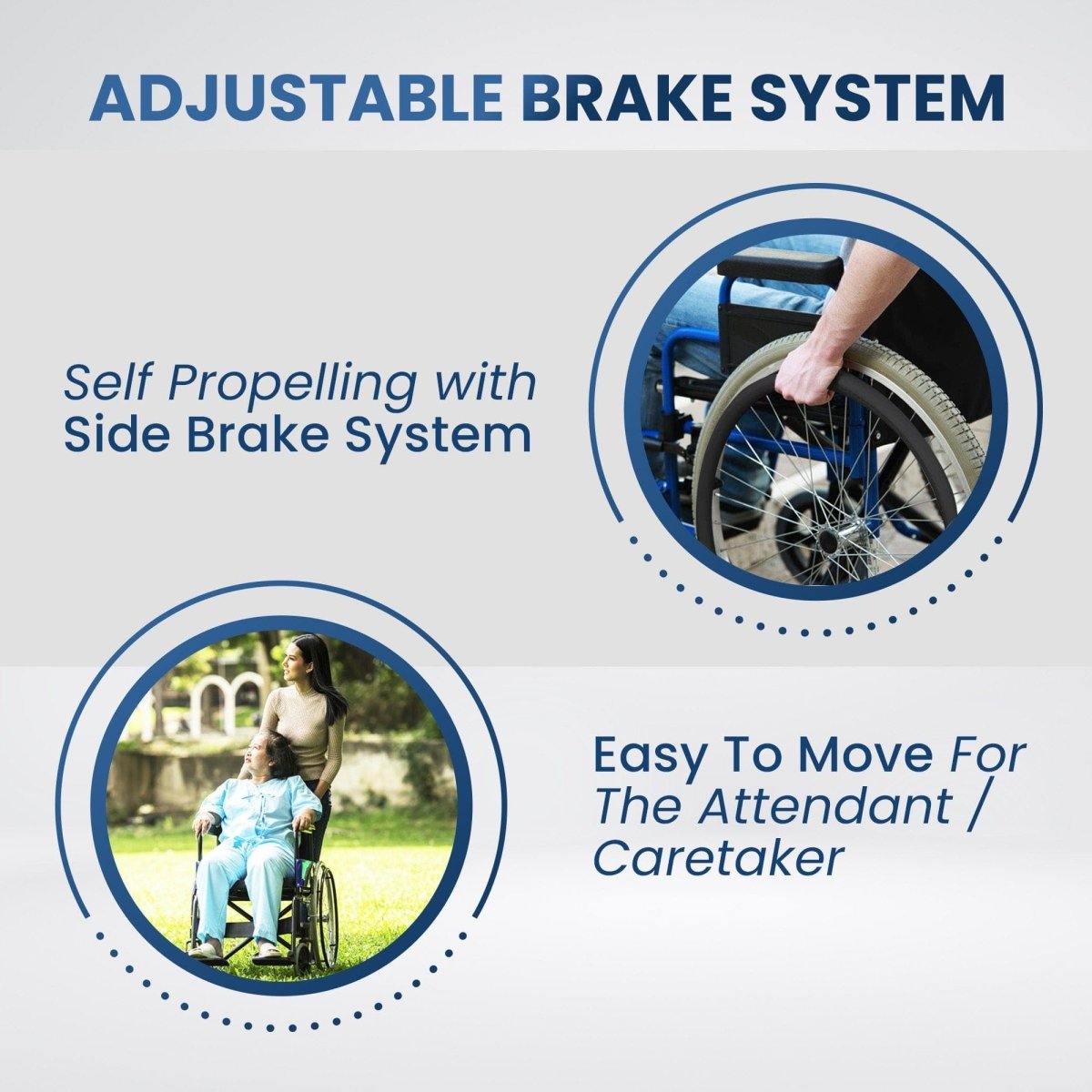 ADJUSTABLE BRAKE SYSTEM

Self Propelling with Side Brake System

Easy To Move For The Attendant / Caretaker