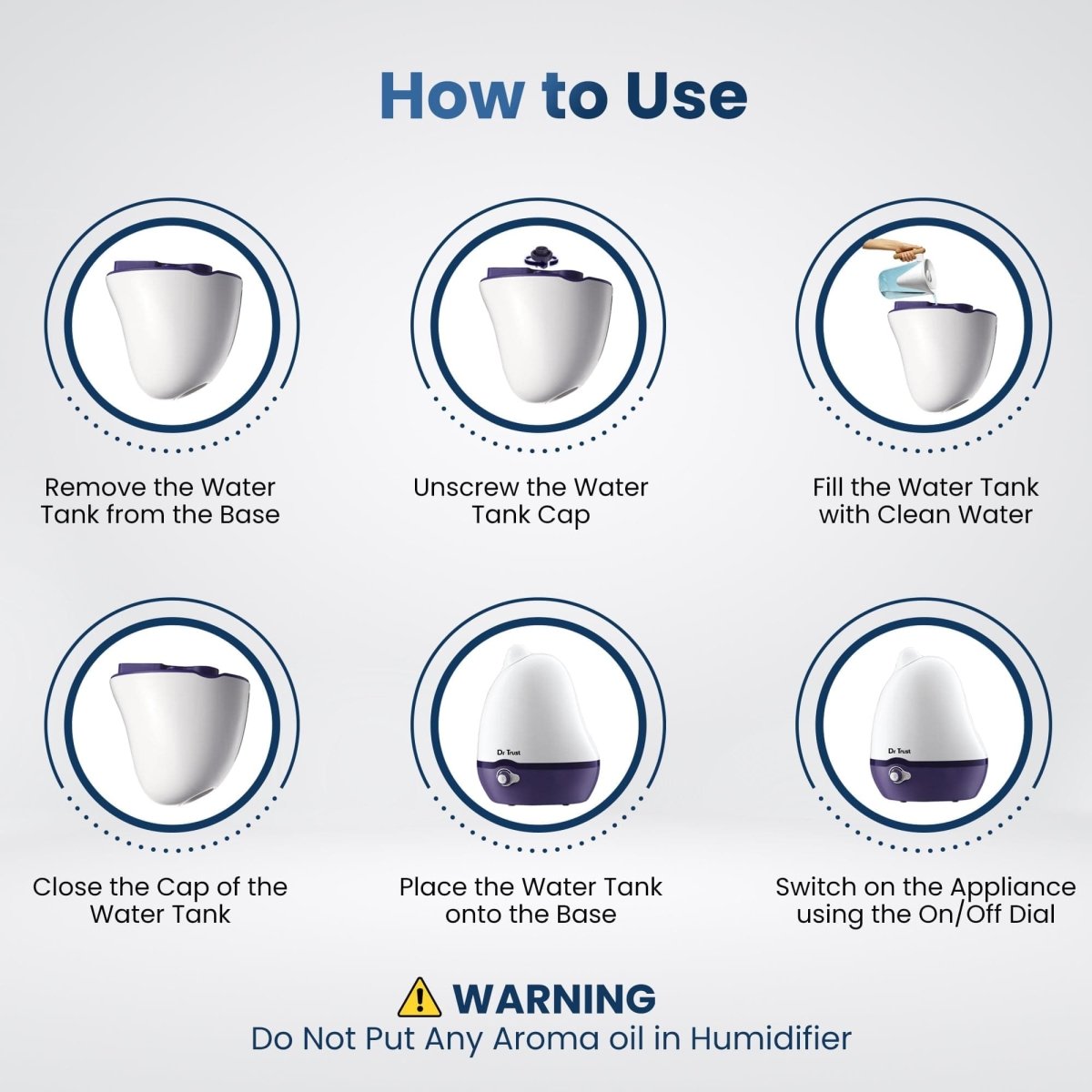 How to Use

Remove the Water Tank from the Base

Unscrew the Water Tank Cap

Fill the Water Tank with Clean Water

Close the Cap of the Water Tank

Dr Trust

Place the Water Tank onto the Base

Dr Trust

Switch on the Appliance using the On/Off Dial

WARNING
Do Not Put Any Aroma oil in Humidifier