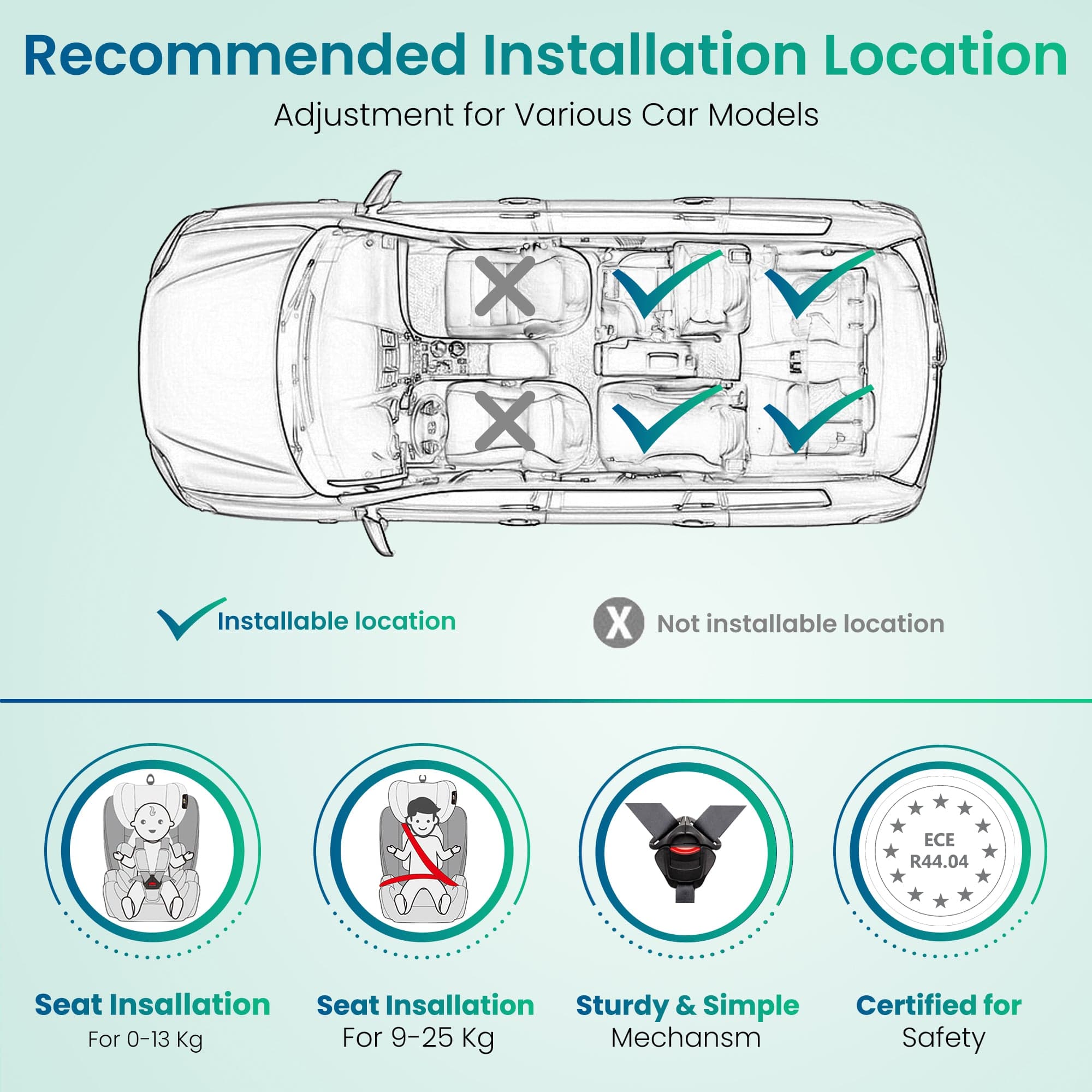 Recommended Installation Location

Adjustment for Various Car Models

Installable location

X Not installable location

ECE R44.04

Seat Insallation
For 0-13 Kg

Seat Insallation
For 9-25 Kg

Sturdy & Simple
Mechansm

Certified for
Safety