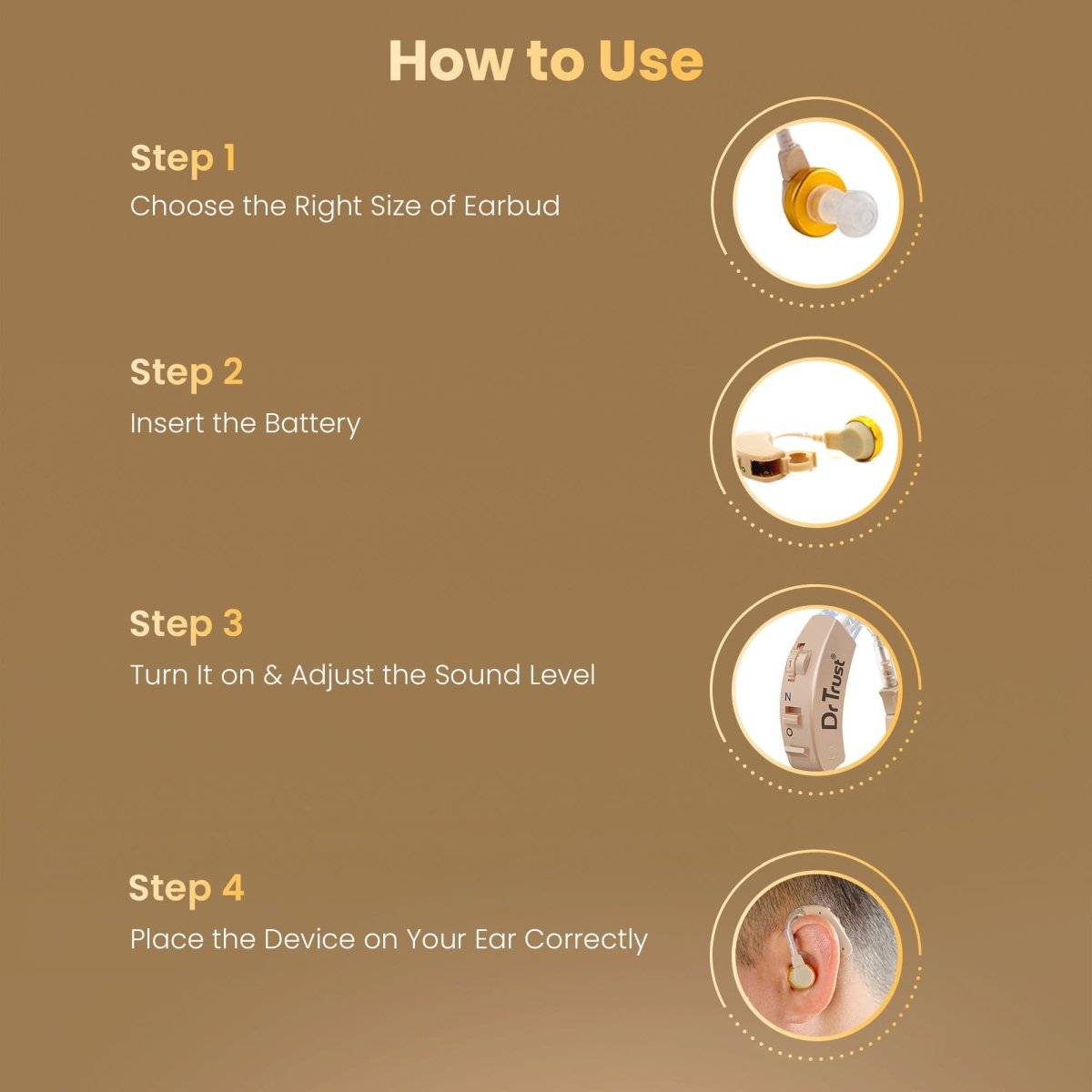 How to Use

Step 1
Choose the Right Size of Earbud

Step 2
Insert the Battery

Step 3
Turn It on & Adjust the Sound Level

N
O
Dr Trust®

Step 4
Place the Device on Your Ear Correctly