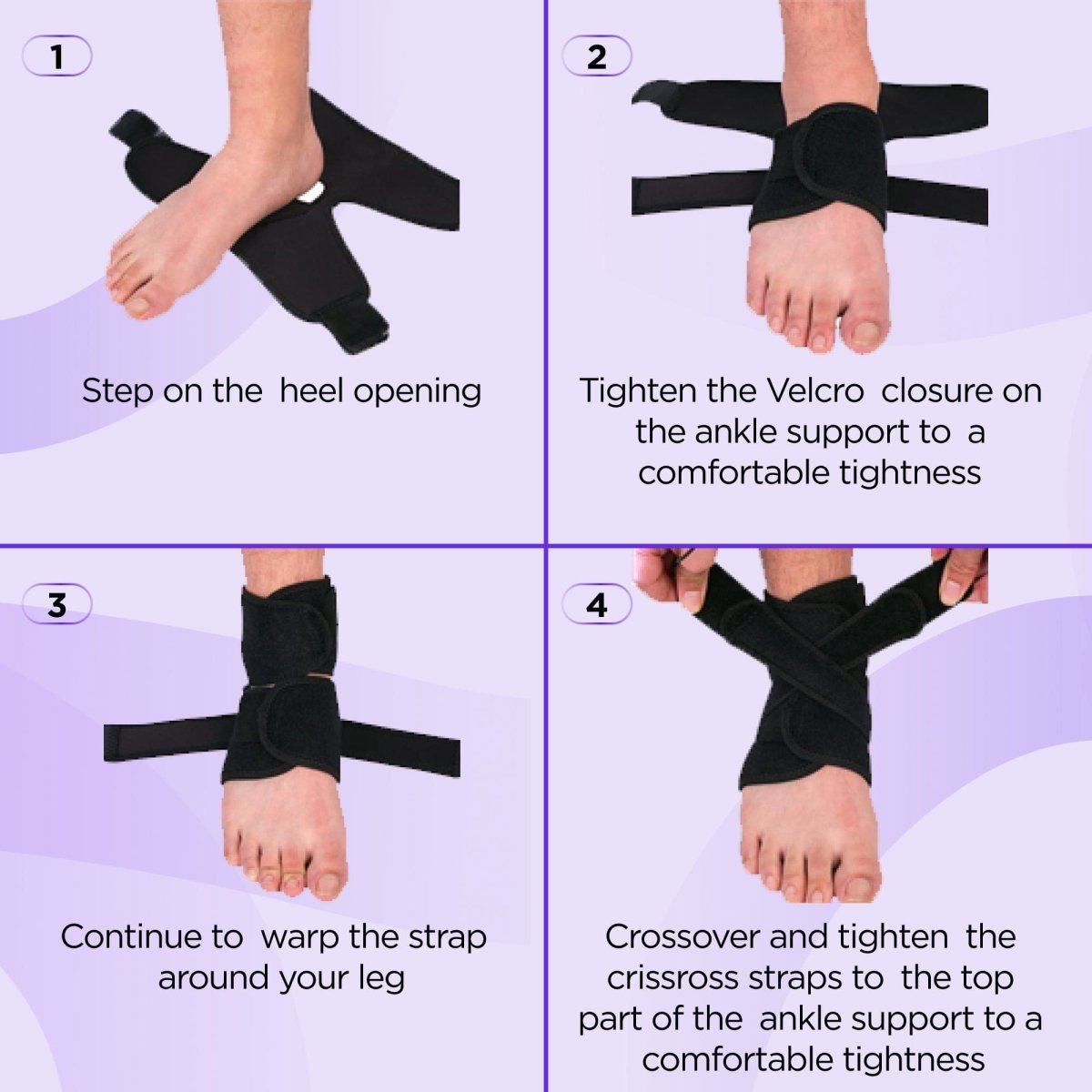 1

Step on the heel opening

2

Tighten the Velcro closure on the ankle support to a comfortable tightness

3

Continue to warp the strap around your leg

4

Crossover and tighten the crissross straps to the top part of the ankle support to a comfortable tightness