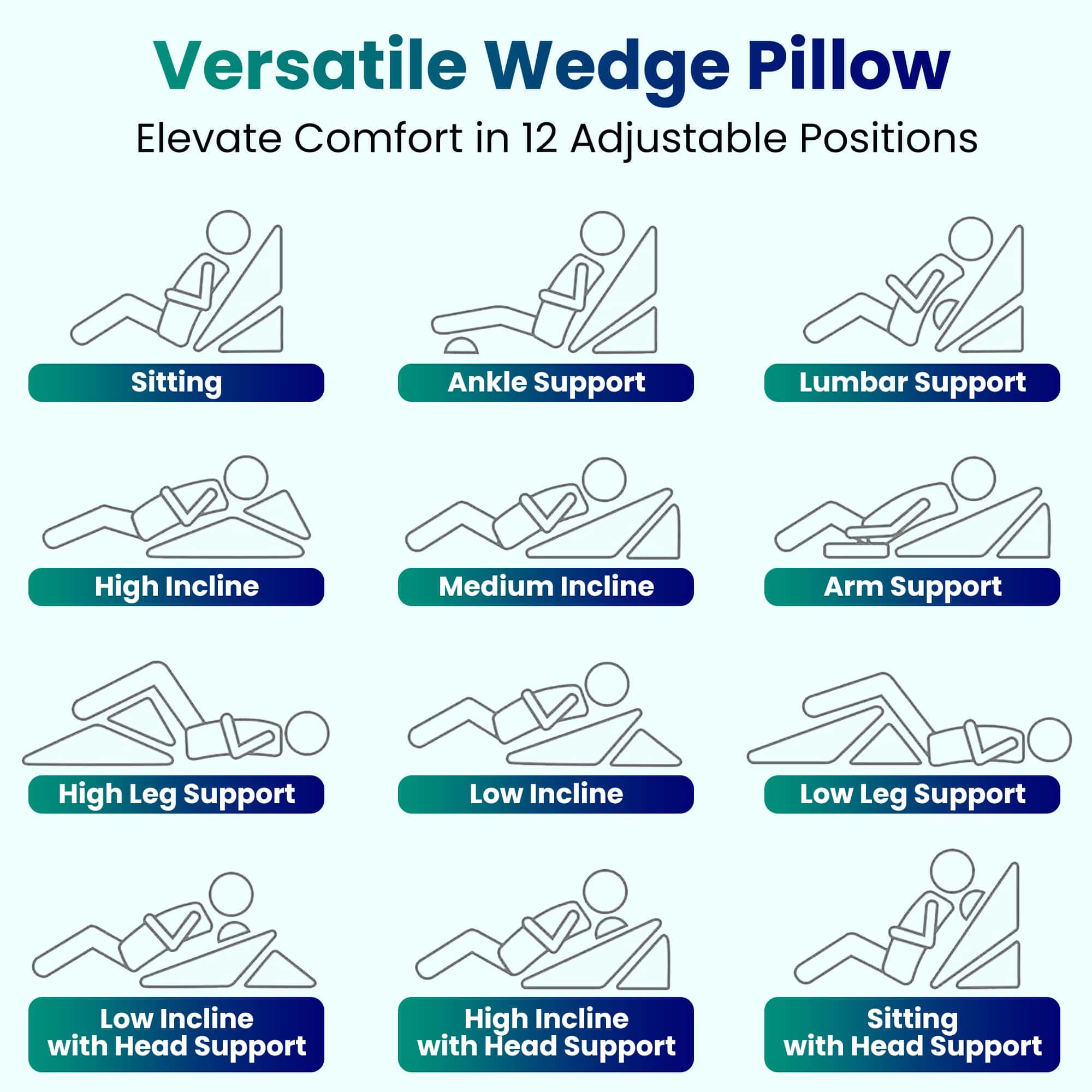 Versatile Wedge Pillow
Elevate Comfort in 12 Adjustable Positions

Sitting

Ankle Support

Lumbar Support

High Incline

Medium Incline

Arm Support

High Leg Support

Low Incline

Low Leg Support

Low Incline with Head Support

High Incline with Head Support

Sitting with Head Support